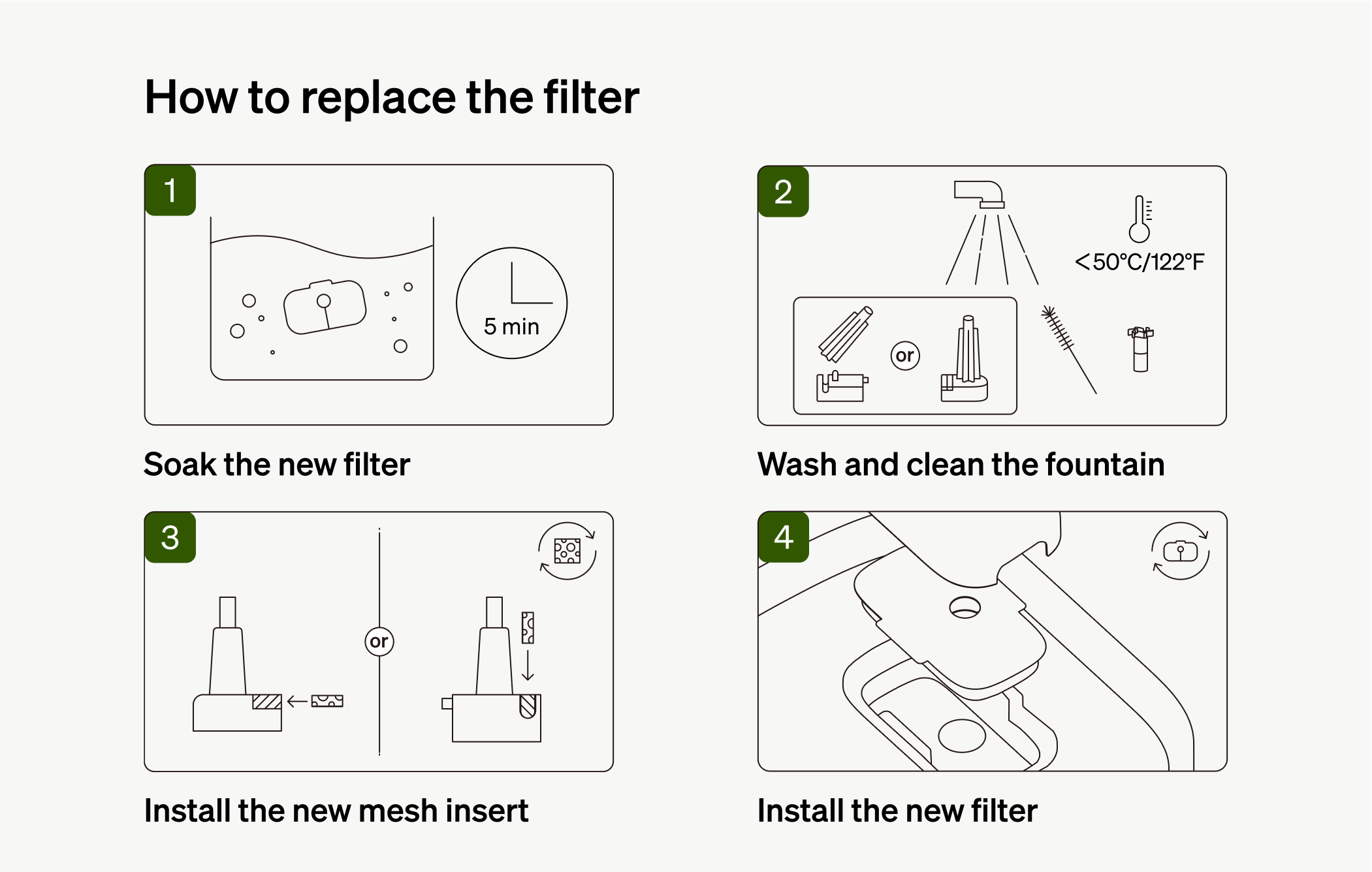 How to replace the filter

1

5 min

Soak the new filter

2

<50°C/122°F

or

Wash and clean the fountain

3

or

Install the new mesh insert

4

Install the new filter