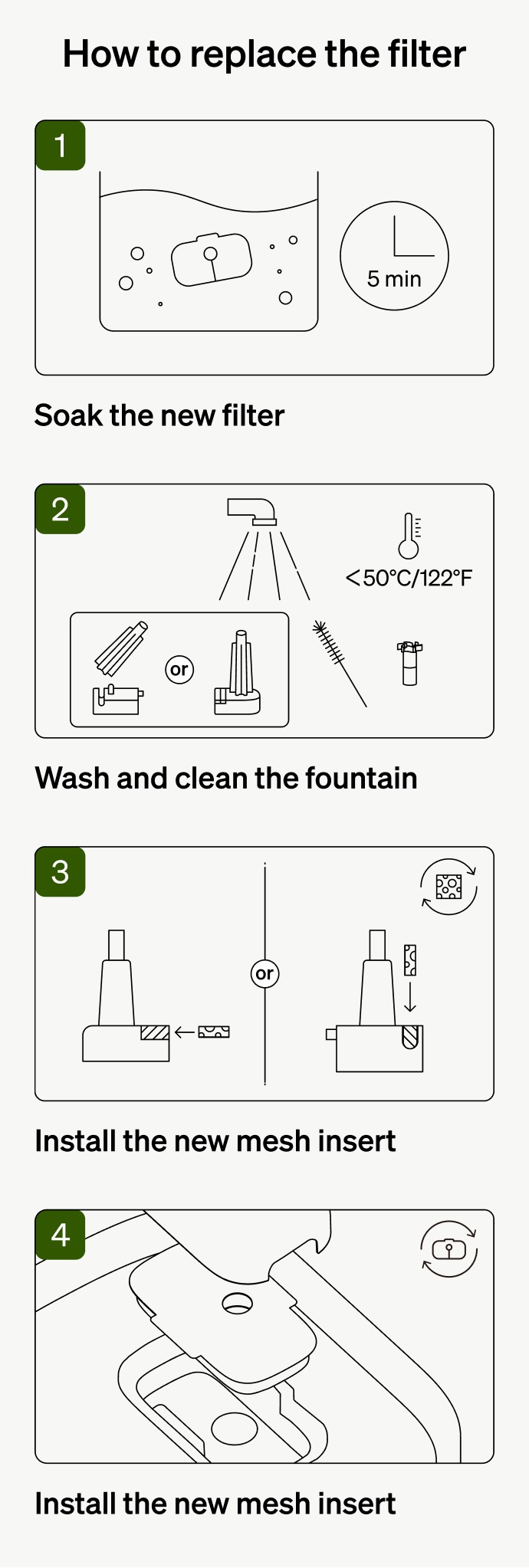 How to replace the filter

1

5 min

Soak the new filter

2

<50°C/122°F

or

Wash and clean the fountain

3

or

Install the new mesh insert

4

Install the new mesh insert